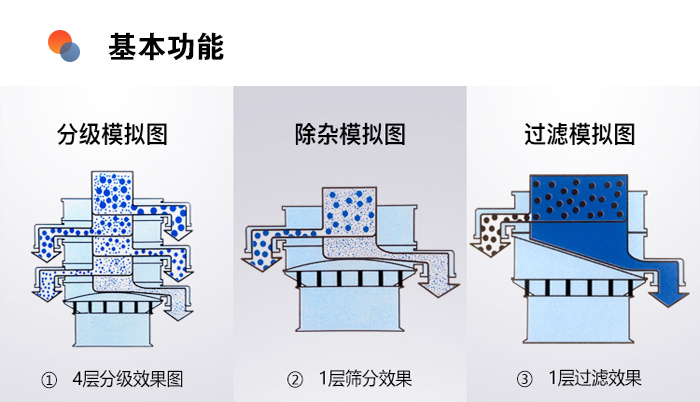 基本功能

分级模拟图

① 4层分级效果图

除杂模拟图

② 1层筛分效果

过滤模拟图

③ 1层过滤效果