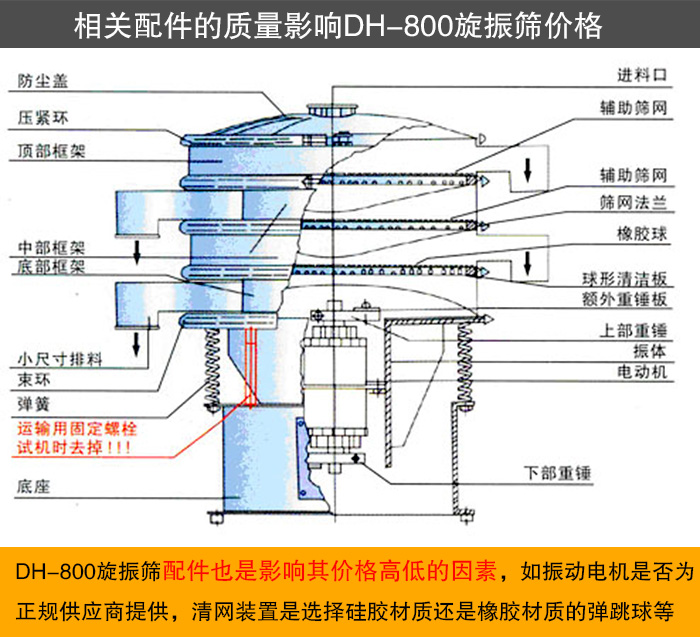 相关配件的质量影响DH-800旋振筛价格

防尘盖
压紧环
顶部框架
中部框架
底部框架
小尺寸排料
束环
弹簧
运输用固定螺栓
试机时去掉！！！
底座

进料口
辅助筛网
辅助筛网
筛网法兰
橡胶球
球形清洁板
额外重锤板
上部重锤
振体
电动机
下部重锤

DH-800旋振筛配件也是影响其价格高低的因素，如振动电机是否为正规供应商提供，清网装置是选择硅胶材质还是橡胶材质的弹跳球等